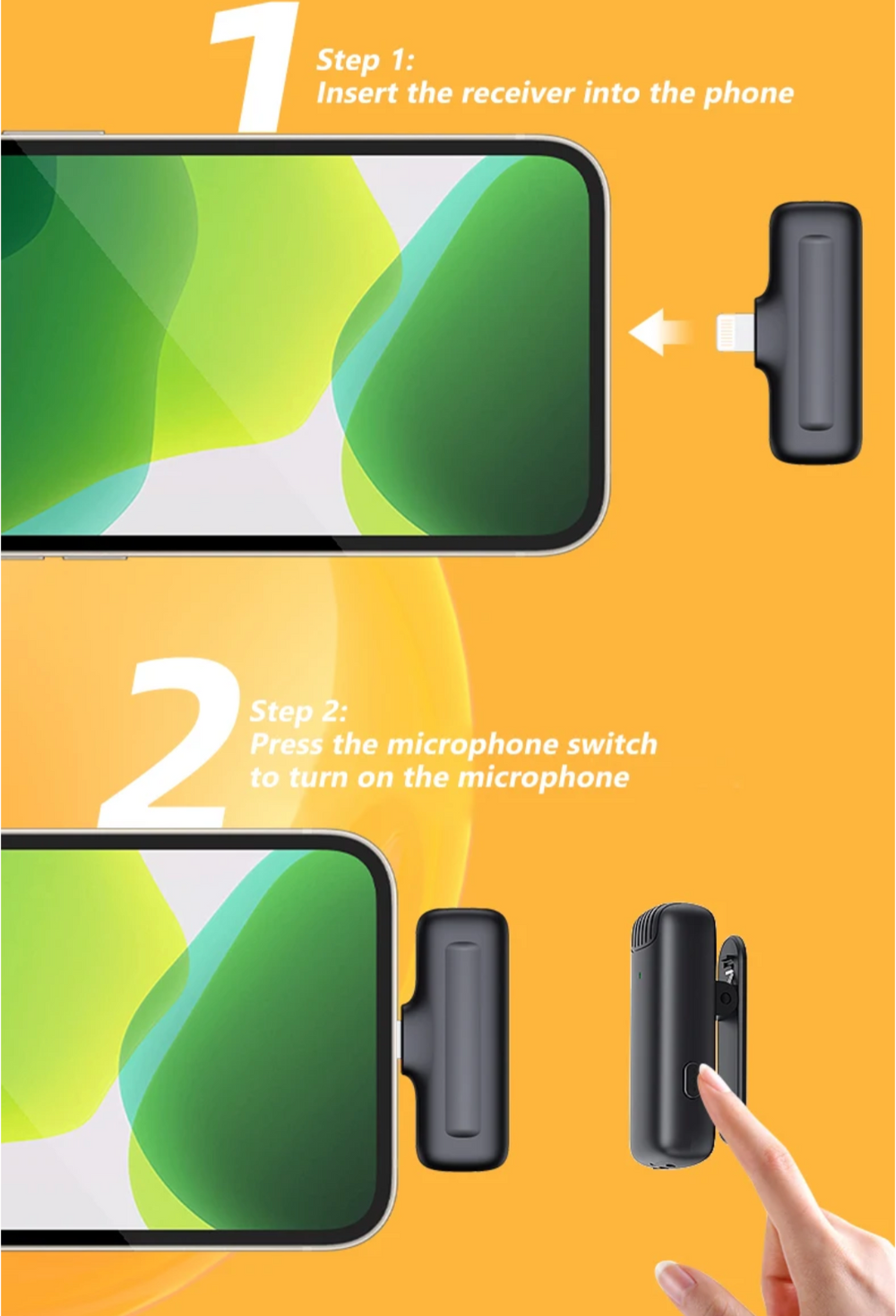 1

Step 1:
Insert the receiver into the phone

2

Step 2:
Press the microphone switch to turn on the microphone